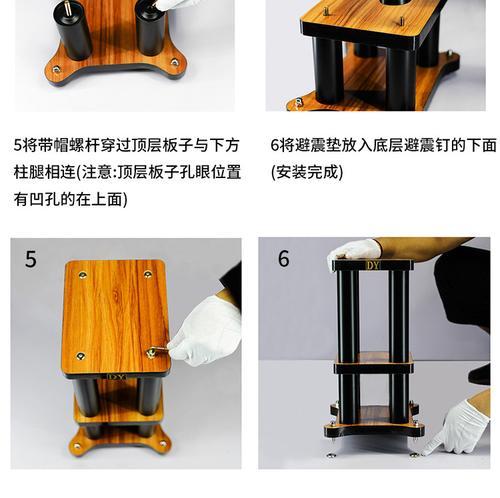 5将带帽螺杆穿过顶层板子与下方柱腿相连(注意:顶层板子孔眼位置有凹孔的在上面)

6将避震垫放入底层避震钉的下面(安装完成)

5

DY

6

DY